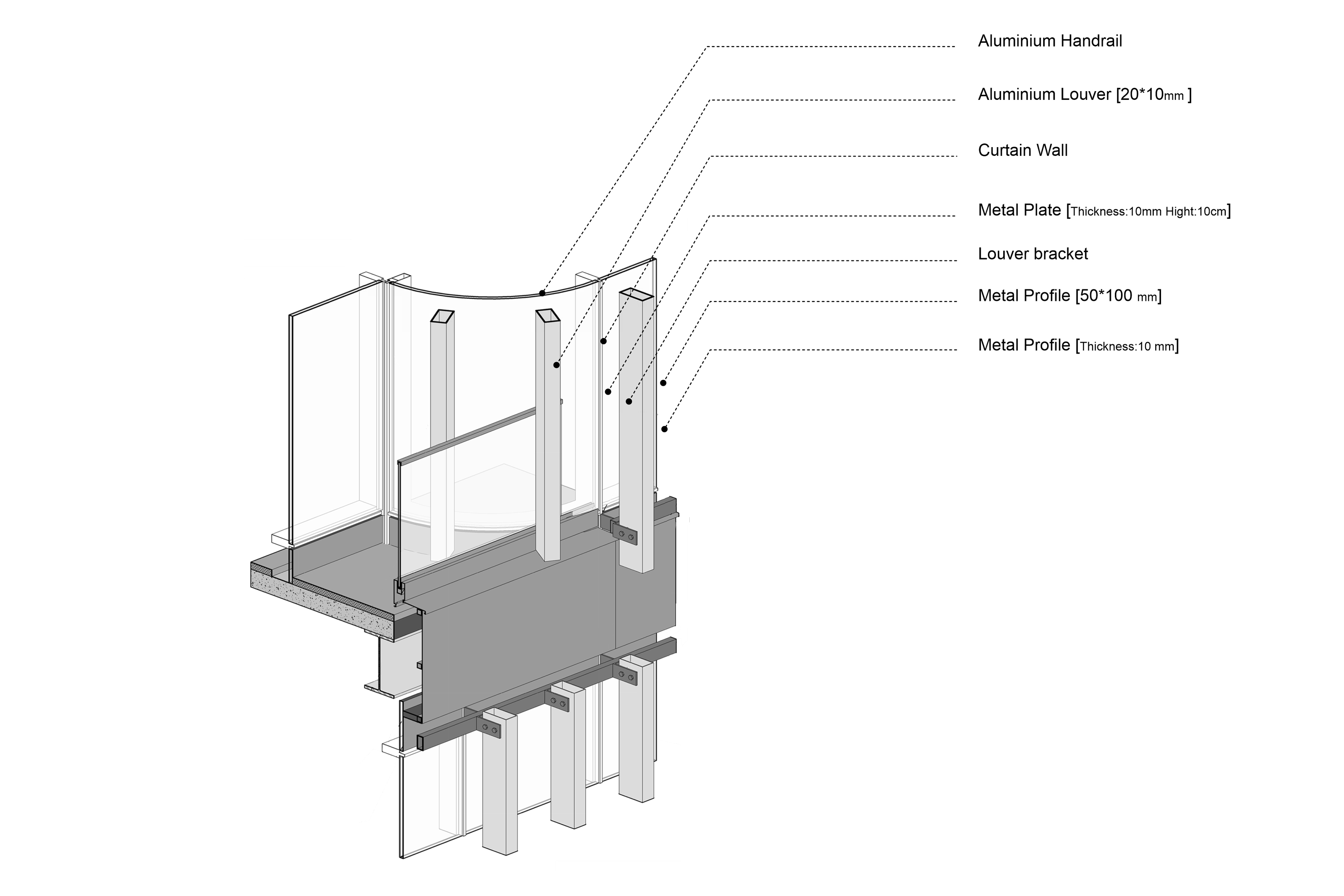 Aluminium Handrail

Aluminium Louver [20*10mm ]

Curtain Wall

Metal Plate [Thickness:10mm Hight:10cm]

Louver bracket

Metal Profile [50*100 mm]

Metal Profile [Thickness:10 mm]