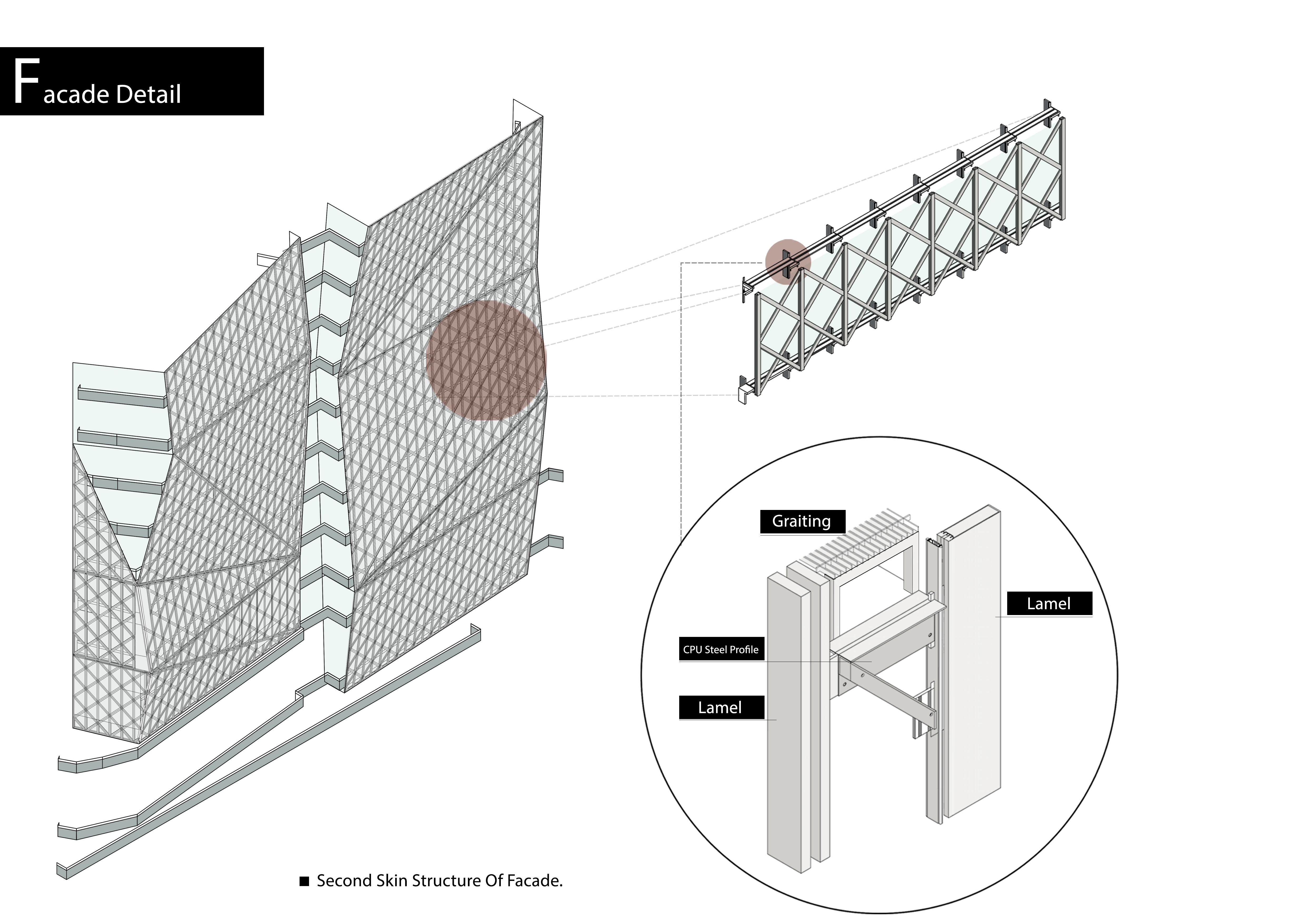 Facade Detail

Graiting

Lamel

CPU Steel Profile

Lamel

■ Second Skin Structure Of Facade.