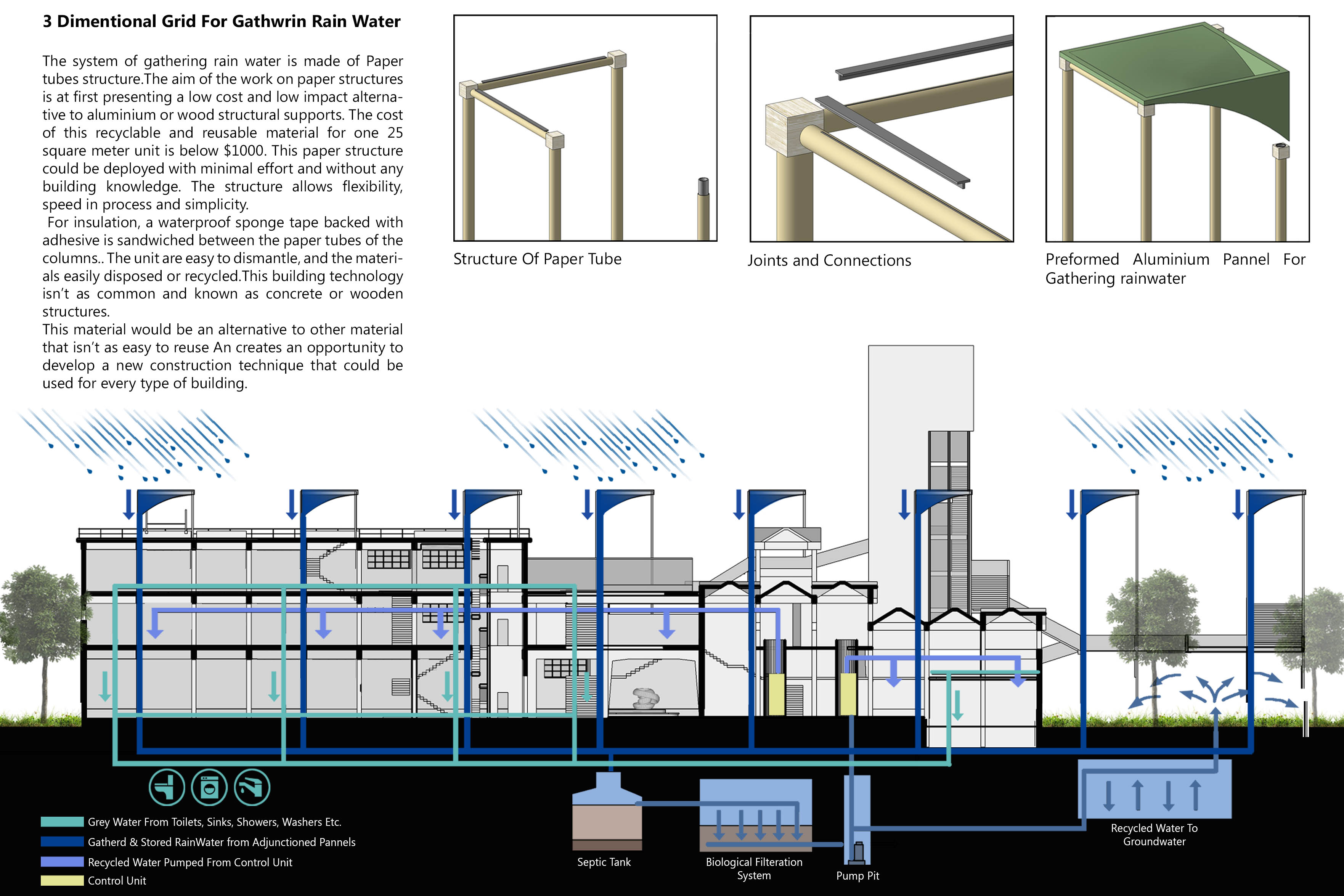 3 Dimentional Grid For Gathwrin Rain Water

The system of gathering rain water is made of Paper tubes structure.The aim of the work on paper structures is at first presenting a low cost and low impact alternative to aluminium or wood structural supports. The cost of this recyclable and reusable material for one 25 square meter unit is below $1000. This paper structure could be deployed with minimal effort and without any building knowledge. The structure allows flexibility, speed in process and simplicity.
For insulation, a waterproof sponge tape backed with adhesive is sandwiched between the paper tubes of the columns.. The unit are easy to dismantle, and the materials easily disposed or recycled.This building technology isn't as common and known as concrete or wooden structures.
This material would be an alternative to other material that isn't as easy to reuse An creates an opportunity to develop a new construction technique that could be used for every type of building.

Structure Of Paper Tube

Joints and Connections

Preformed Aluminium Pannel For Gathering rainwater

Grey Water From Toilets, Sinks, Showers, Washers Etc.
Gatherd & Stored RainWater from Adjunctioned Pannels
Recycled Water Pumped From Control Unit
Control Unit

Septic Tank

Biological Filteration System

Pump Pit

Recycled Water To Groundwater