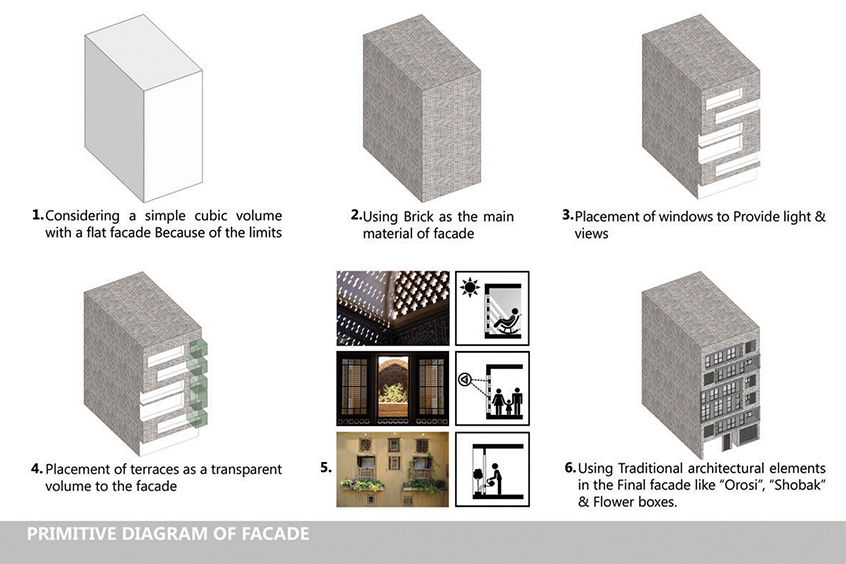 1. Considering a simple cubic volume with a flat facade Because of the limits

2. Using Brick as the main material of facade

3. Placement of windows to Provide light & views

4. Placement of terraces as a transparent volume to the facade

5.

6. Using Traditional architectural elements in the Final facade like "Orosi", "Shobak" & Flower boxes.

PRIMITIVE DIAGRAM OF FACADE