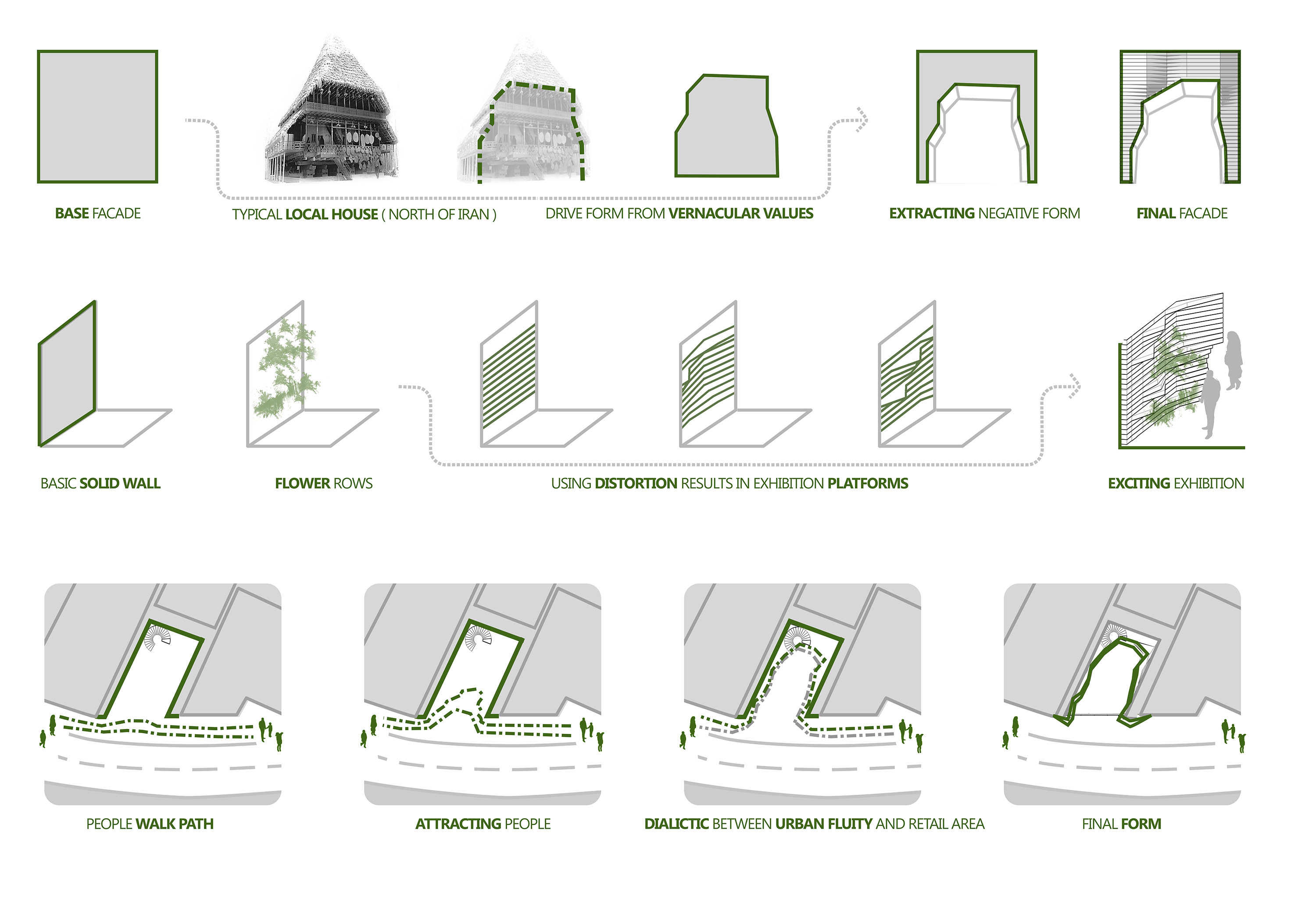 BASE FACADE

TYPICAL LOCAL HOUSE ( NORTH OF IRAN )

DRIVE FORM FROM VERNACULAR VALUES

EXTRACTING NEGATIVE FORM

FINAL FACADE

BASIC SOLID WALL

FLOWER ROWS

USING DISTORTION RESULTS IN EXHIBITION PLATFORMS

EXCITING EXHIBITION

PEOPLE WALK PATH

ATTRACTING PEOPLE

DIALICTIC BETWEEN URBAN FLUITY AND RETAIL AREA

FINAL FORM